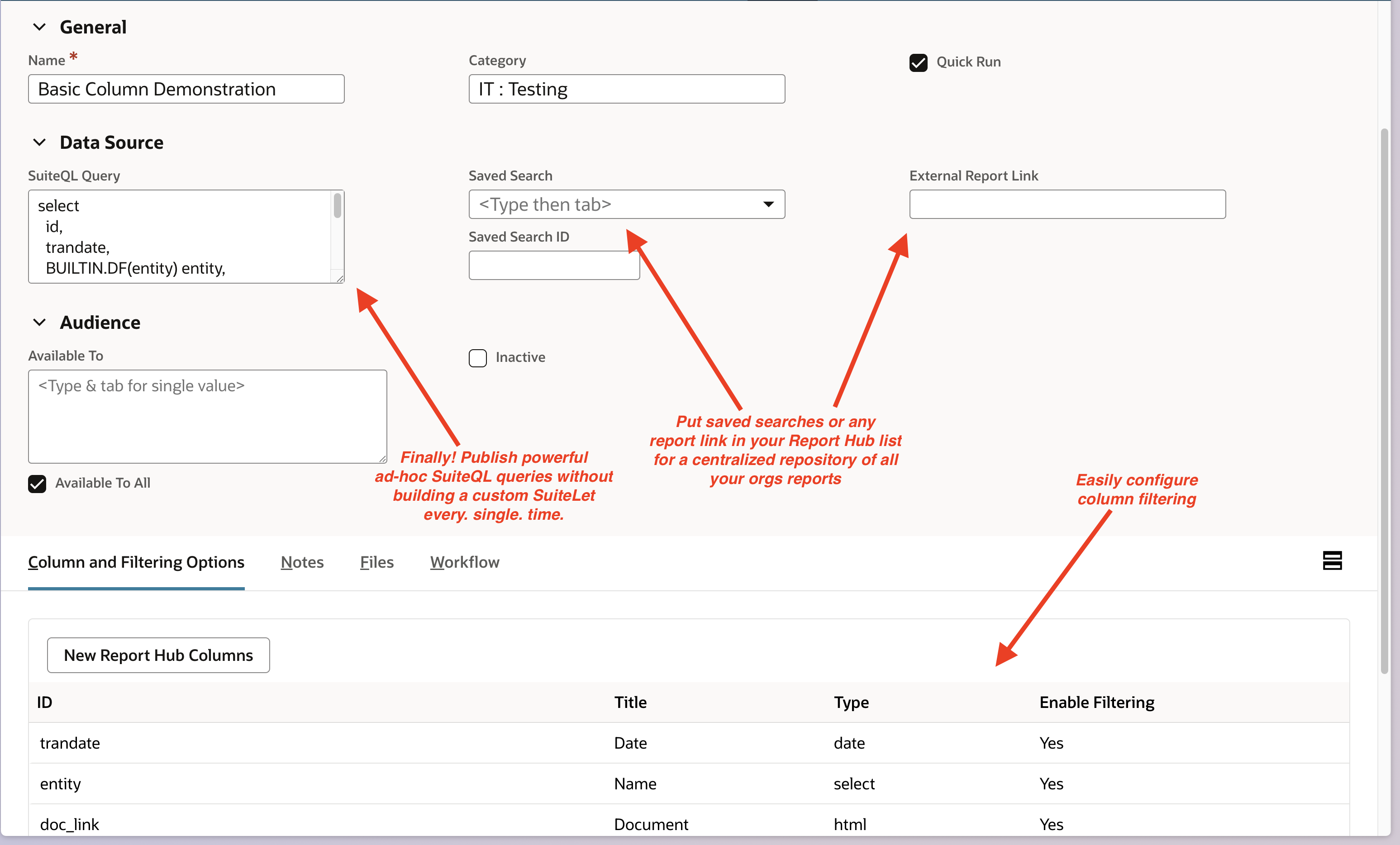 General

Name *

Basic Column Demonstration

Category

IT : Testing

Quick Run

Data Source

SuiteQL Query

select
id,
trandate,
BUILTIN.DF(entity) entity,

Saved Search

<Type then tab>

Saved Search ID

External Report Link

Audience

Available To

<Type & tab for single value>

Available To All

Inactive

Finally! Publish powerful ad-hoc SuiteQL queries without building a custom SuiteLet every. single. time.

Put saved searches or any report link in your Report Hub list for a centralized repository of all your orgs reports

Easily configure column filtering

Column and Filtering Options   Notes   Files   Workflow

New Report Hub Columns

| ID | Title | Type | Enable Filtering |
|---|---|---|---|
| trandate | Date | date | Yes |
| entity | Name | select | Yes |
| doc_link | Document | html | Yes |